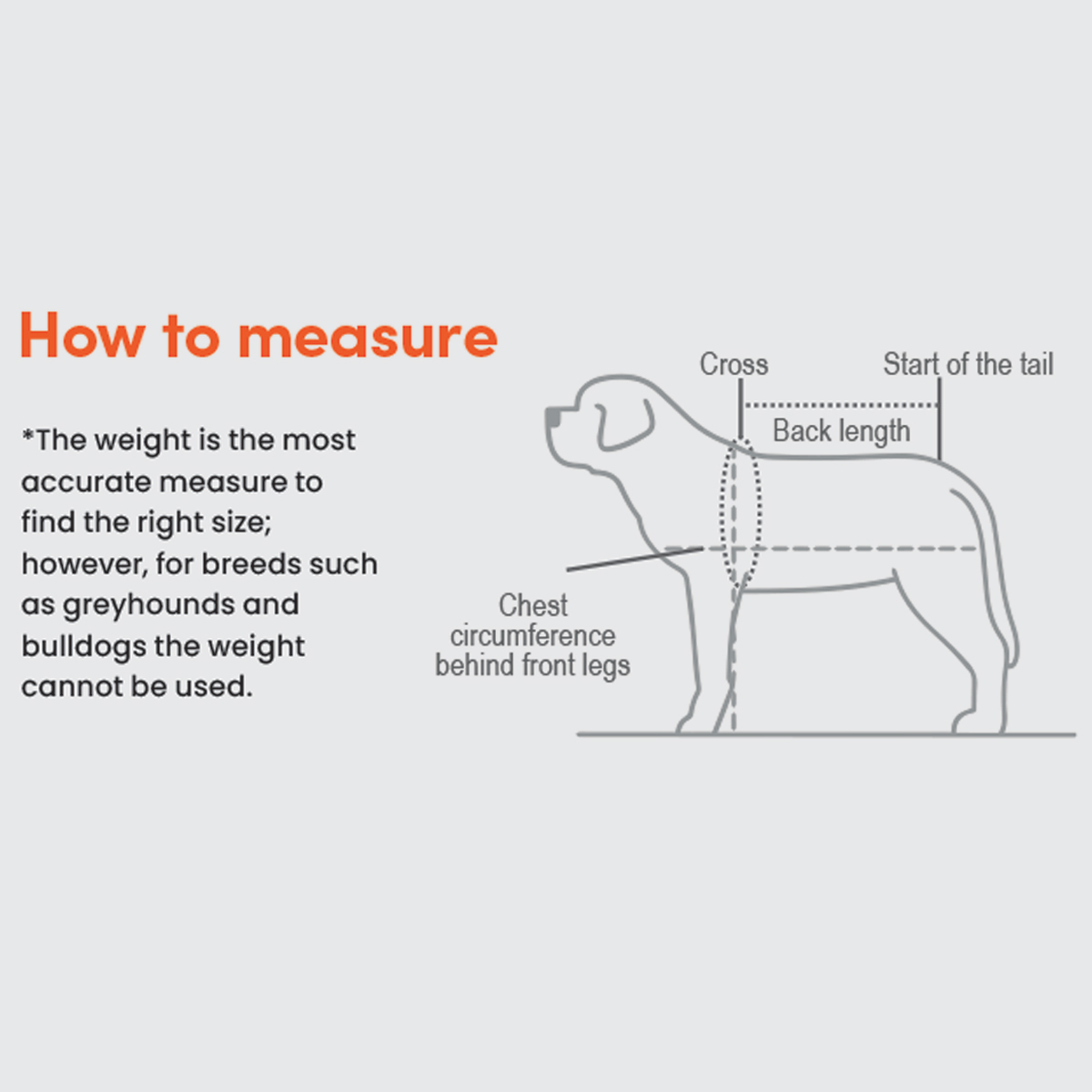 How to measure

*The weight is the most accurate measure to find the right size; however, for breeds such as greyhounds and bulldogs the weight cannot be used.

Cross

Start of the tail

Back length

Chest circumference behind front legs